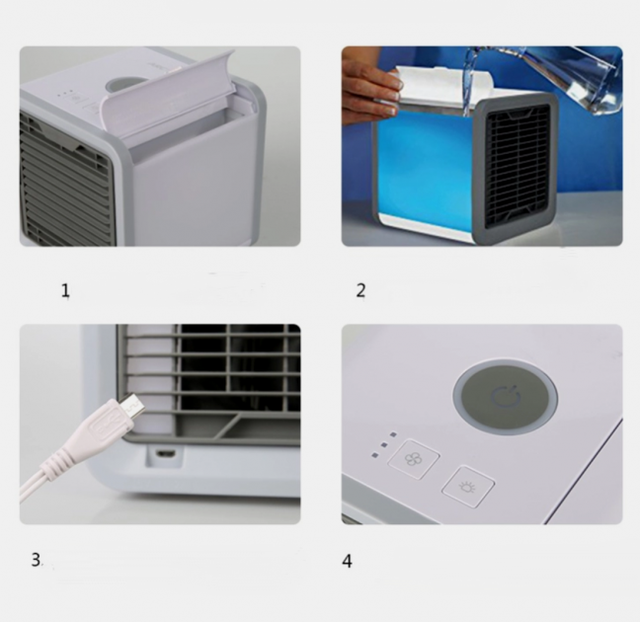 1

2

3

4