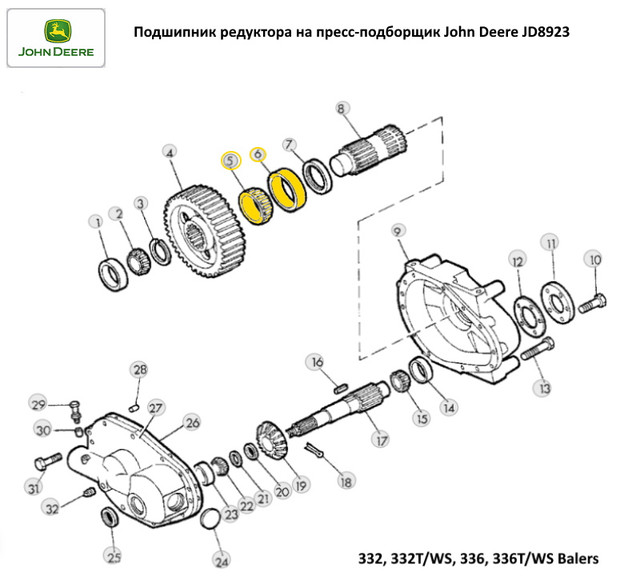 JOHN DEERE

Подшипник редуктора на пресс-подборщик John Deere JD8923

1
2
3
4
5
6
7
8
9
10
11
12
13
14
15
16
17
18
19
20
21
22
23
24
25
26
27
28
29
30
31
32

332, 332T/WS, 336, 336T/WS Balers