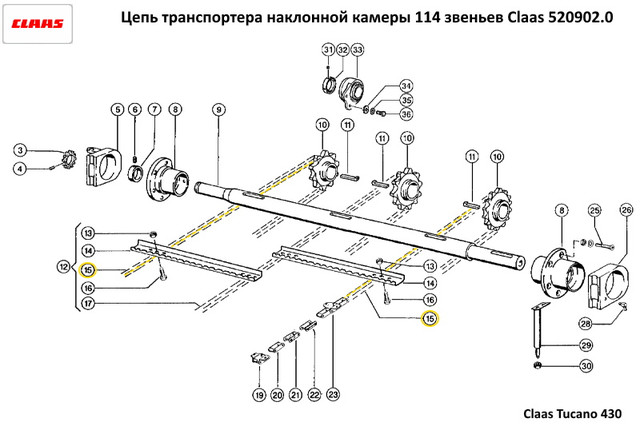 CLAAS

Цепь транспортера наклонной камеры 114 звеньев Claas 520902.0

31 32 33
34
35
36
5 6 7 8 9
10 11 11 10
3
4
11 10
8 25 26
13
14
12 15
16
17
13
14
16
15
28
29
30
19 20 21 22 23

Claas Tucano 430