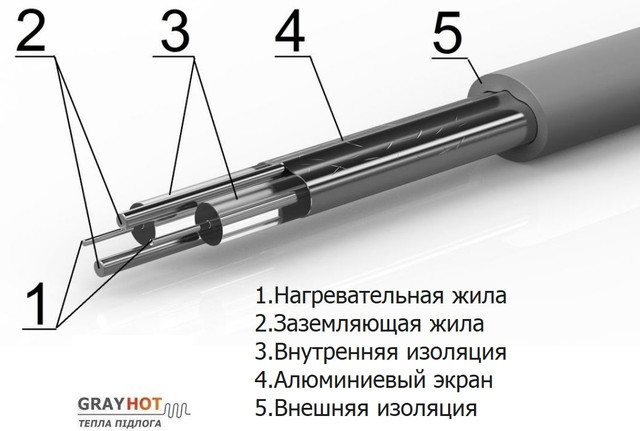 2
3
4
5
1

1.Нагревательная жила
2.Заземляющая жила
3.Внутренняя изоляция
4.Алюминиевый экран
5.Внешняя изоляция

GRAYHOT
ТЕПЛА ПІДЛОГА