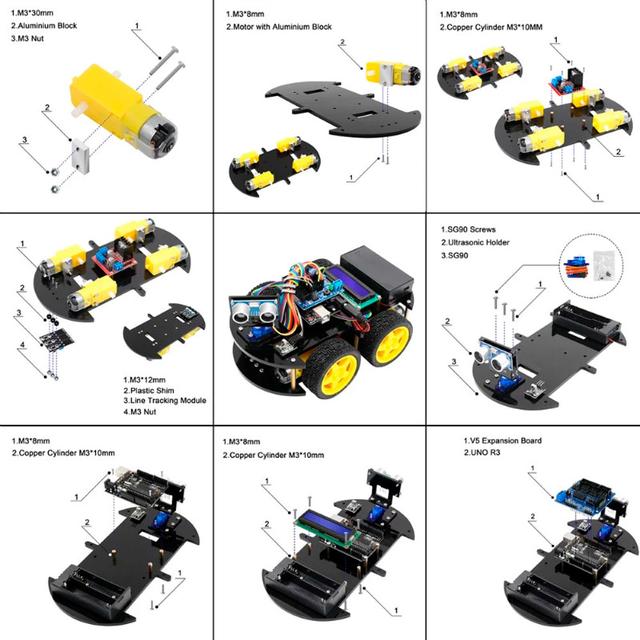 1.M3*30mm
2.Aluminium Block
3.M3 Nut

1
2
3

1.M3*8mm
2.Motor with Aluminium Block

2
1

1.M3*8mm
2.Copper Cylinder M3*10MM

1
2
1

1
2
3
4

1.M3*12mm
2.Plastic Shim
3.Line Tracking Module
4.M3 Nut

1.SG90 Screws
2.Ultrasonic Holder
3.SG90

1
2
3

1.M3*8mm
2.Copper Cylinder M3*10mm

1
2
1

1.M3*8mm
2.Copper Cylinder M3*10mm

1
2
1

1.V5 Expansion Board
2.UNO R3

1
2