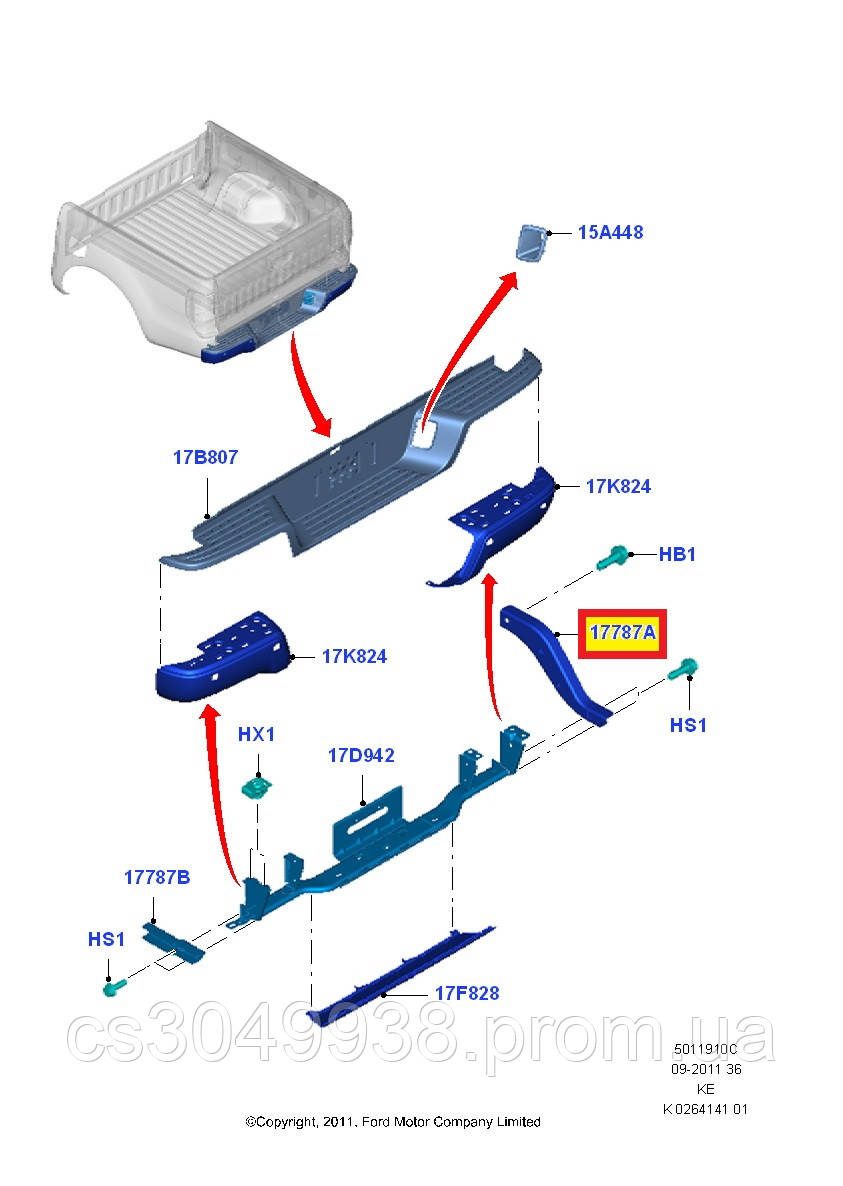 15A448

17B807

17K824

HB1

17787A

17K824

HS1

HX1

17D942

17787B

HS1

17F828

cs3049938.prom.ua

5011910C
09-2011 36
KE
K 0264141 01

©Copyright, 2011, Ford Motor Company Limited