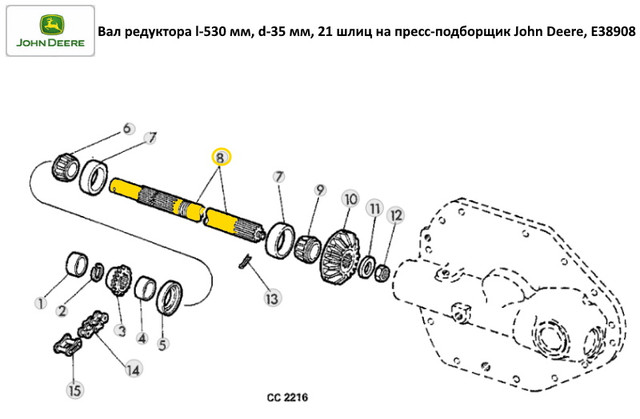 JOHN DEERE

Вал редуктора l-530 мм, d-35 мм, 21 шлиц на пресс-подборщик John Deere, E38908

6
7
8
7
9
10
11
12
1
2
3
4
5
13
14
15

CC 2216