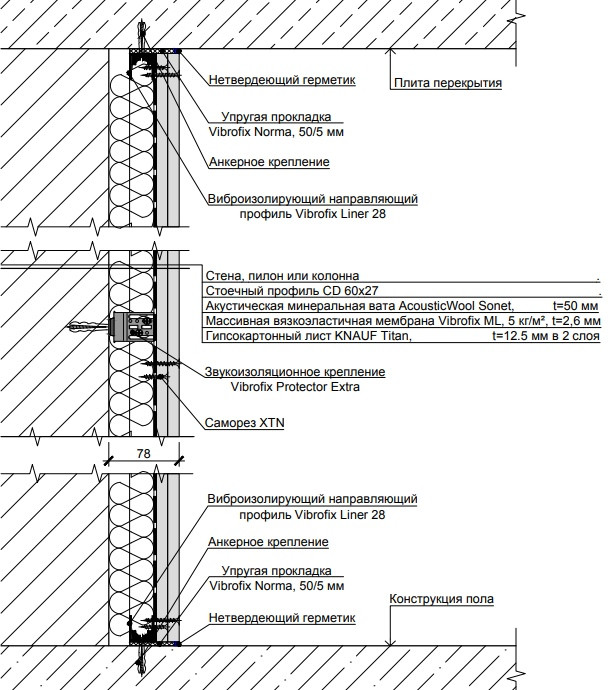 Нетвердеющий герметик

Плита перекрытия

Упругая прокладка
Vibrofix Norma, 50/5 мм

Анкерное крепление

Виброизолирующий направляющий
профиль Vibrofix Liner 28

Стена, пилон или колонна .
Стоечный профиль CD 60x27 .
Акустическая минеральная вата AcousticWool Sonet, t=50 мм
Массивная вязкоэластичная мембрана Vibrofix ML, 5 кг/м², t=2,6 мм
Гипсокартонный лист KNAUF Titan, t=12.5 мм в 2 слоя

Звукоизоляционное крепление
Vibrofix Protector Extra

Саморез XTN

78

Виброизолирующий направляющий
профиль Vibrofix Liner 28

Анкерное крепление

Упругая прокладка
Vibrofix Norma, 50/5 мм

Конструкция пола

Нетвердеющий герметик