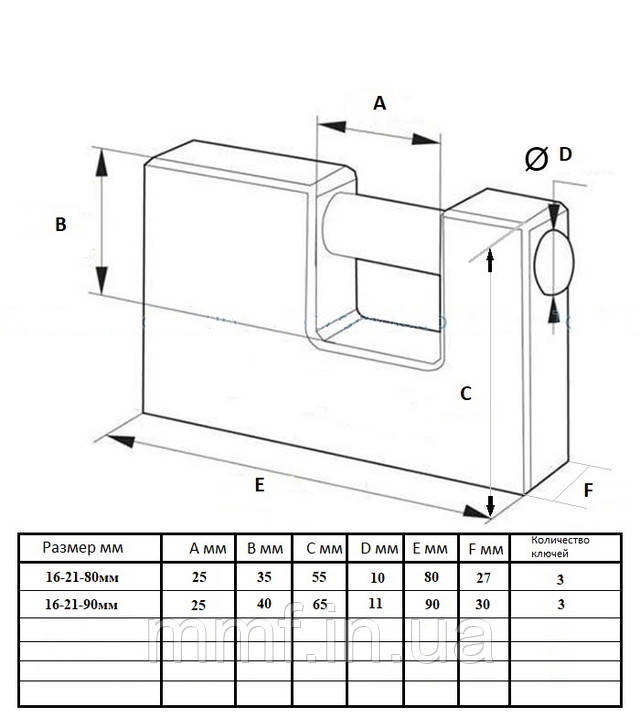 A

Ø D

B

C

E

F

| Размер мм | A мм | B мм | C мм | D мм | E мм | F мм | Количество ключей |
|---|---|---|---|---|---|---|---|
| 16-21-80мм | 25 | 35 | 55 | 10 | 80 | 27 | 3 |
| 16-21-90мм | 25 | 40 | 65 | 11 | 90 | 30 | 3 |
| | | | | | | | |
| | | | | | | | |
| | | | | | | | |
| | | | | | | | |

mmf.in.ua