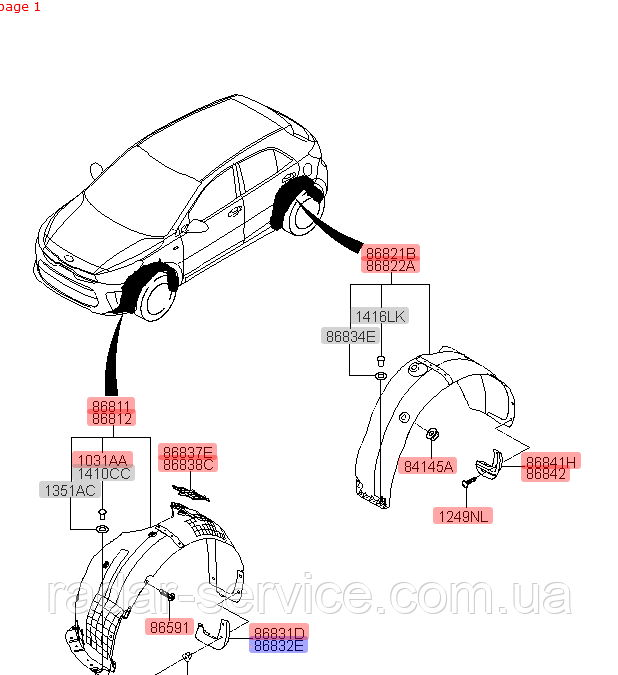 page 1

86821B
86822A

1416LK
86834E

84145A

86841H
86842

1249NL

86811
86812

1031AA
1410CC
1351AC

86837E
86838C

86591

86831D
86832E

radar-service.com.ua