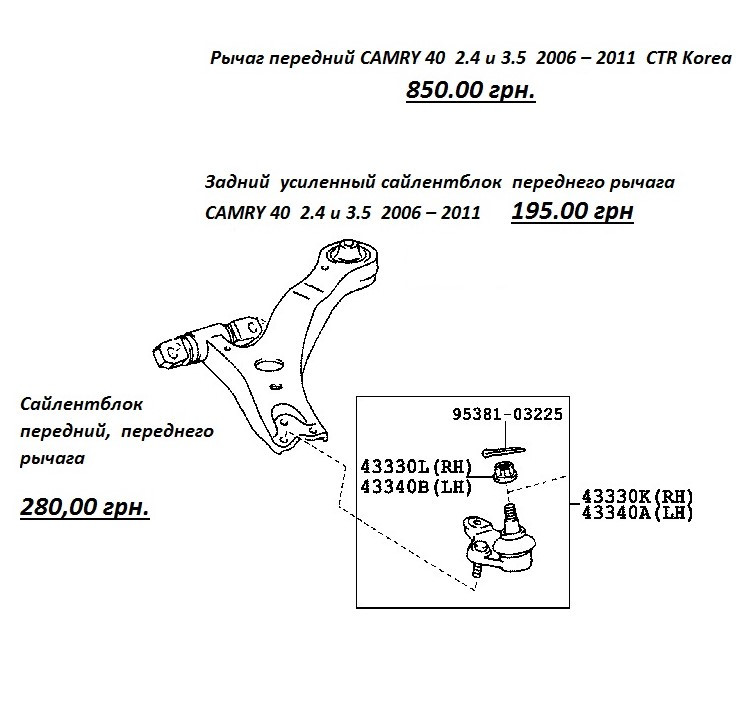 Рычаг передний CAMRY 40 2.4 и 3.5 2006 – 2011 CTR Korea
850.00 грн.

Задний усиленный сайлентблок переднего рычага CAMRY 40 2.4 и 3.5 2006 – 2011 195.00 грн

Сайлентблок передний, переднего рычага

280,00 грн.

95381-03225
43330L(RH)
43340B(LH)
43330K(RH)
43340A(LH)