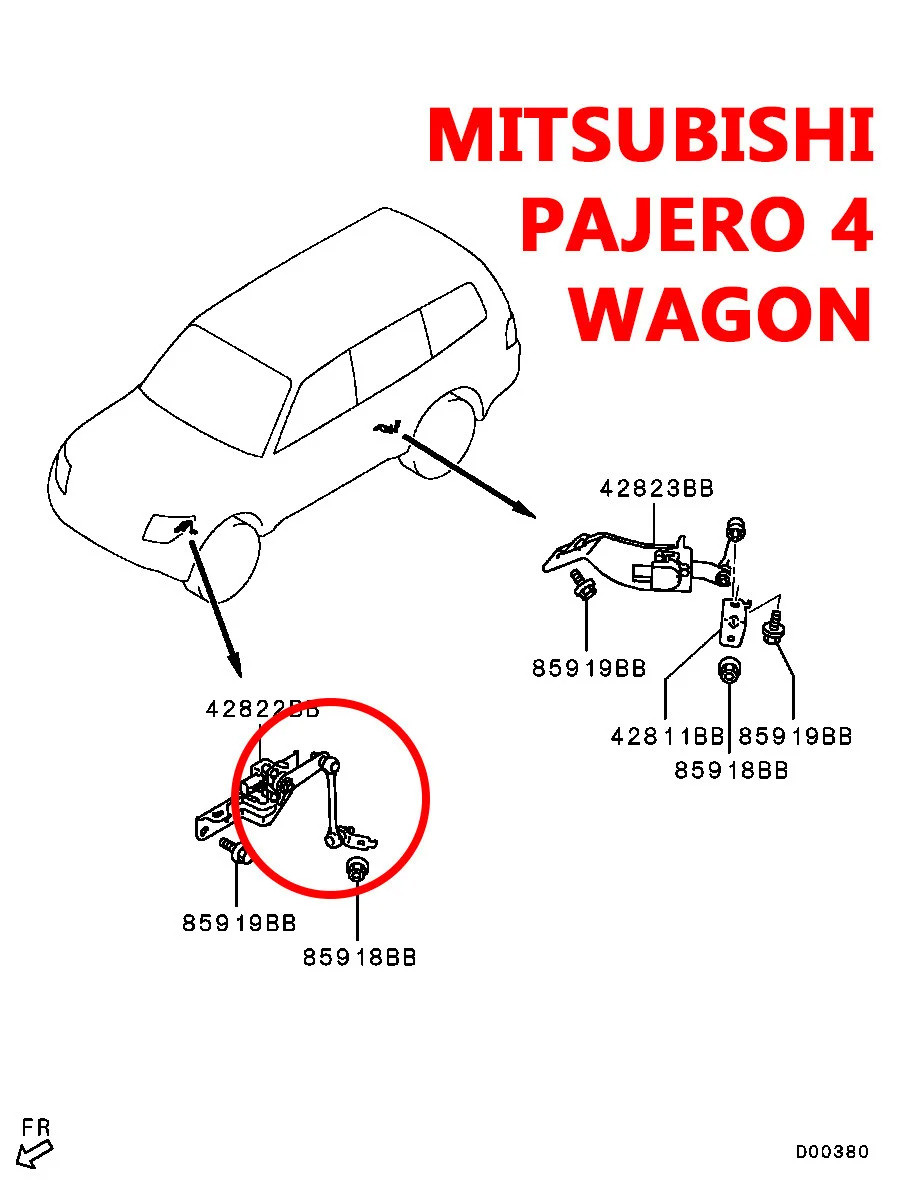 MITSUBISHI PAJERO 4 WAGON

42823BB

85919BB

42811BB 85919BB
85918BB

42822BB

85919BB

85918BB

FR

D00380