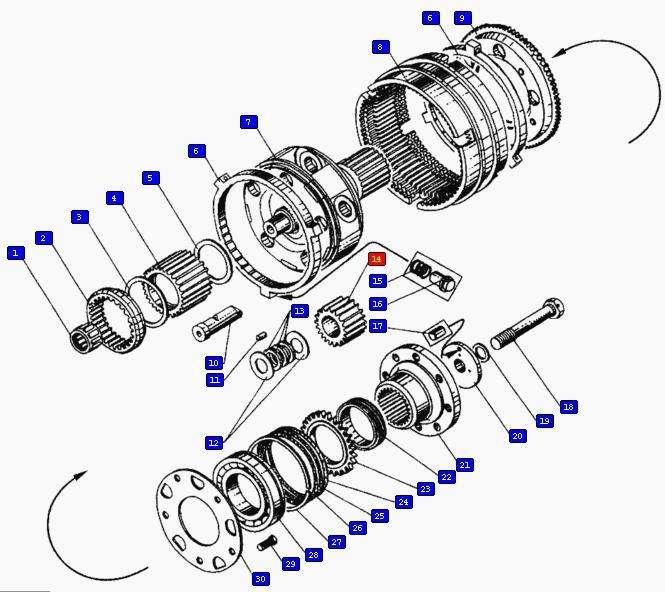 6
9
8
7
6
5
4
3
2
1
14
15
16
13
17
10
11
12
18
19
20
21
22
23
24
25
26
27
28
29
30