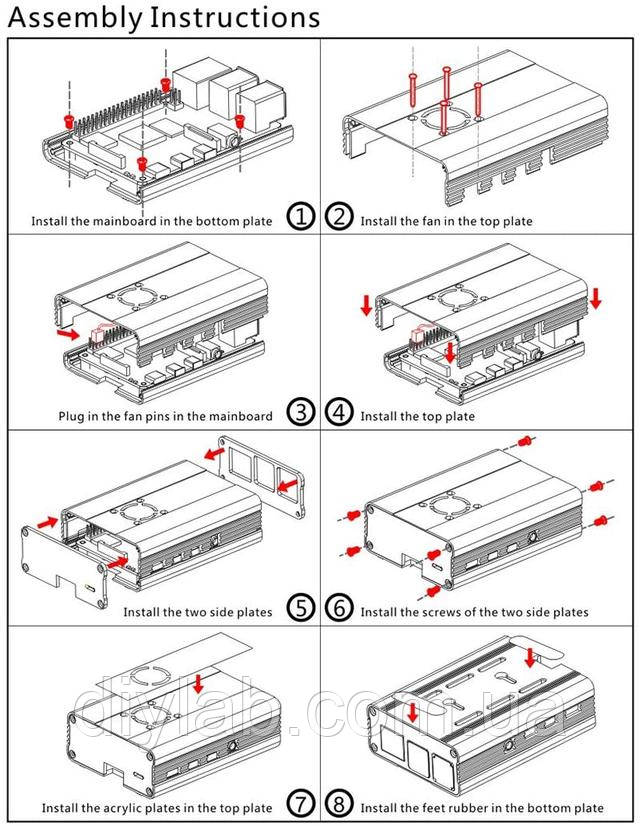 Assembly Instructions

Install the mainboard in the bottom plate ①

② Install the fan in the top plate

Plug in the fan pins in the mainboard ③

④ Install the top plate

Install the two side plates ⑤

⑥ Install the screws of the two side plates

Install the acrylic plates in the top plate ⑦

⑧ Install the feet rubber in the bottom plate

diylab.com.ua