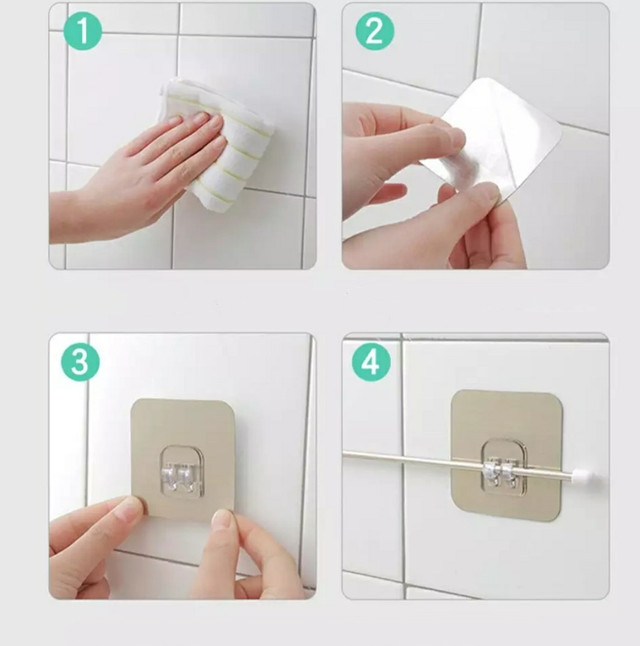 1

2

3

4