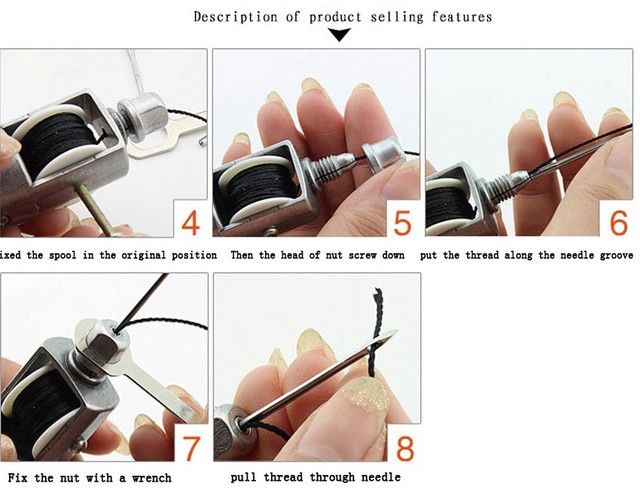 Description of product selling features

4

ixed the spool in the original position

5

Then the head of nut screw down

6

put the thread along the needle groove

7

Fix the nut with a wrench

8

pull thread through needle