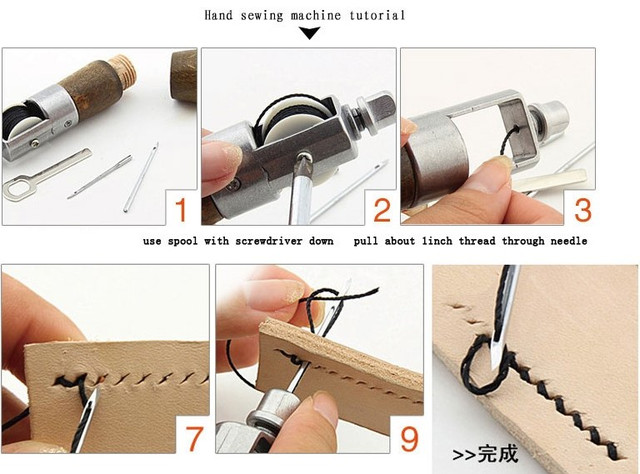 Hand sewing machine tutorial

1

2

3

use spool with screwdriver down    pull about 1inch thread through needle

7

9

>>完成