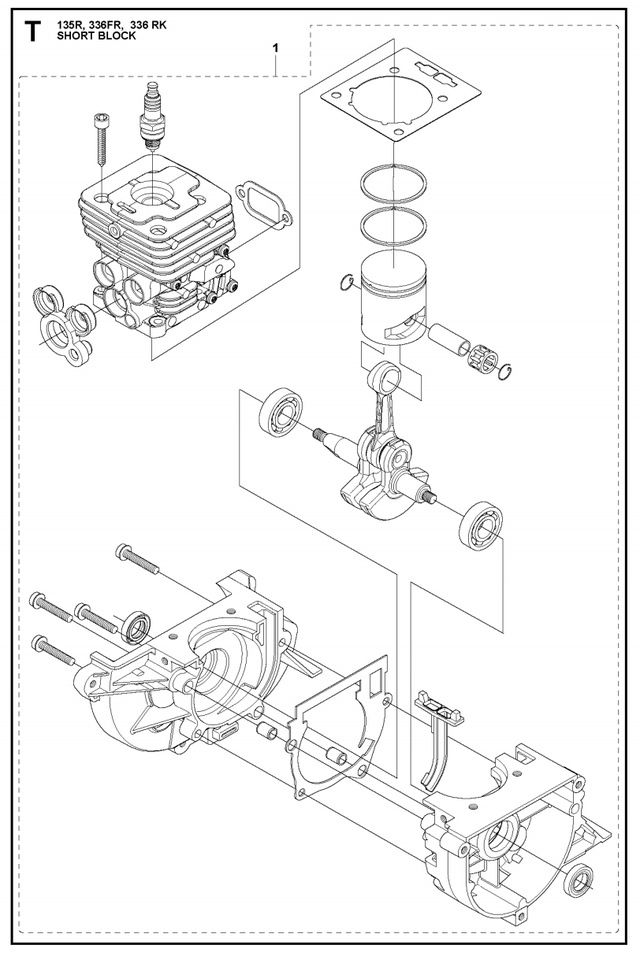 T
135R, 336FR, 336 RK
SHORT BLOCK

1