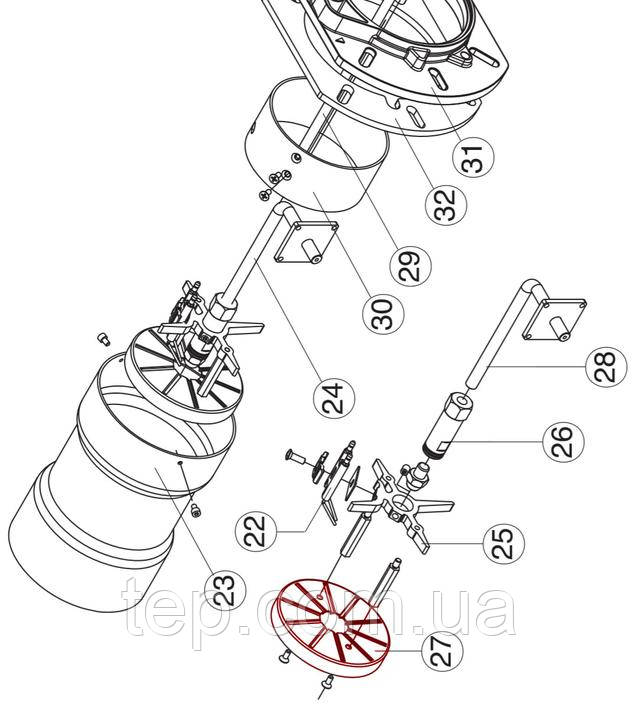 31
32
29
30
24
28
26
22
25
23
27
tep.com.ua