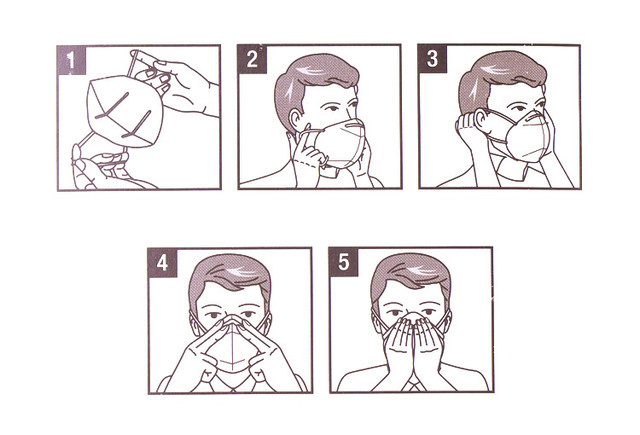 1

2

3

4

5