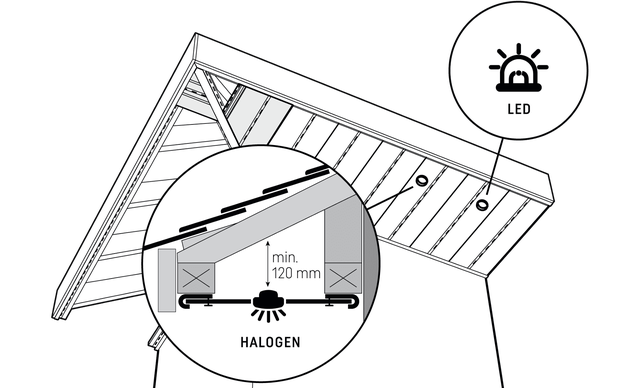 LED

min.
120 mm

HALOGEN