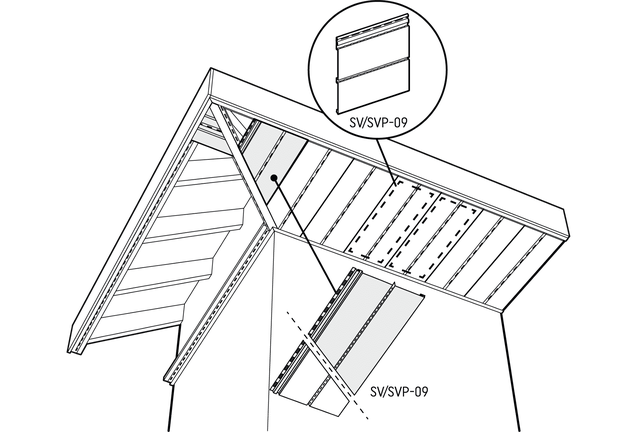 SV/SVP-09

SV/SVP-09