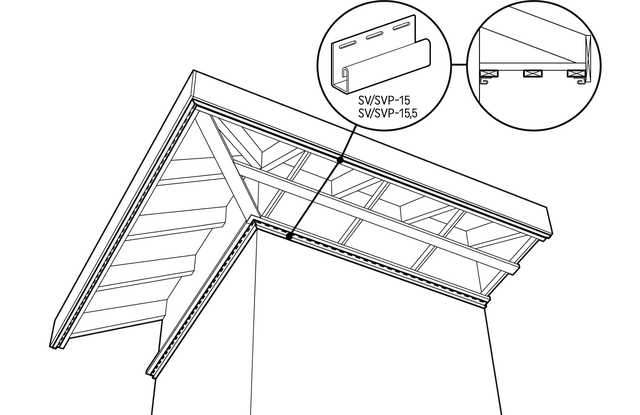 SV/SVP-15
SV/SVP-15,5