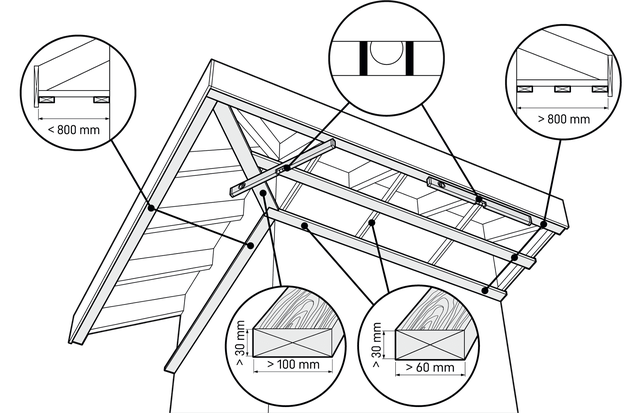 < 800 mm

> 800 mm

> 30 mm

> 100 mm

> 30 mm

> 60 mm