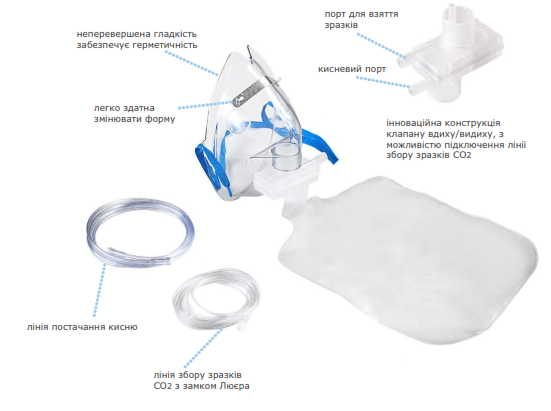 неперевершена гладкість забезпечує герметичність

легко здатна змінювати форму

порт для взяття зразків

кисневий порт

інноваційна конструкція клапану вдиху/видиху, з можливістю підключення лінії збору зразків CO2

лінія постачання кисню

лінія збору зразків CO2 з замком Люєра