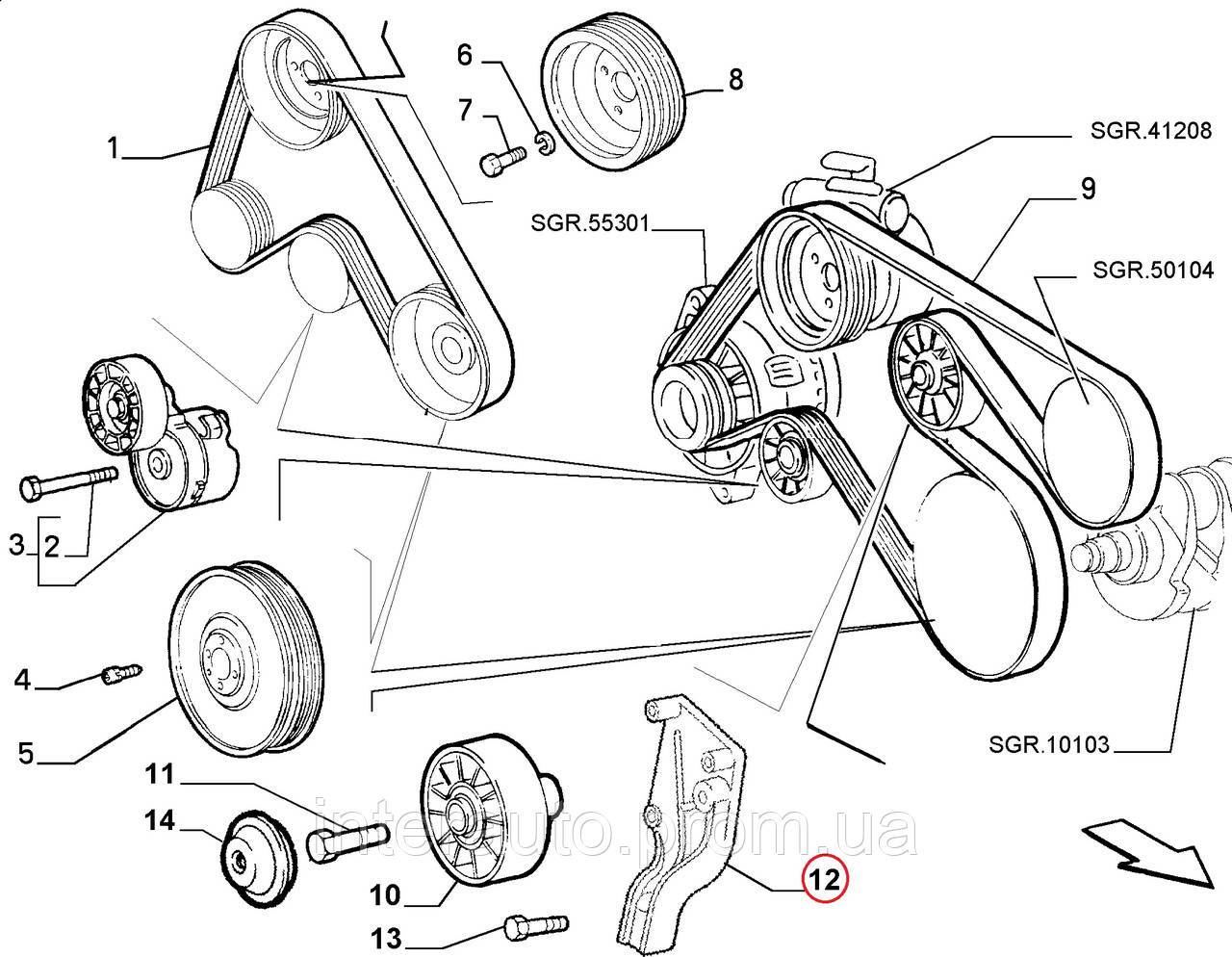 1
6
7
8
SGR.41208
9
SGR.55301
SGR.50104
3
2
4
5
11
14
10
13
12
SGR.10103
interauto.prom.ua