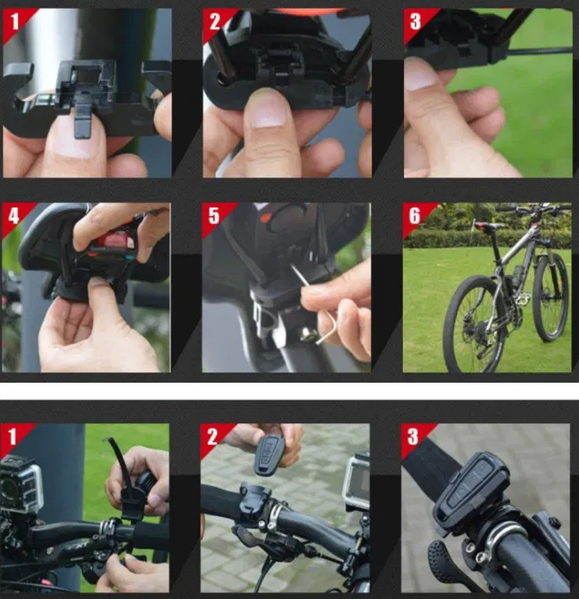 1

2

3

4

5

6

1

2

3