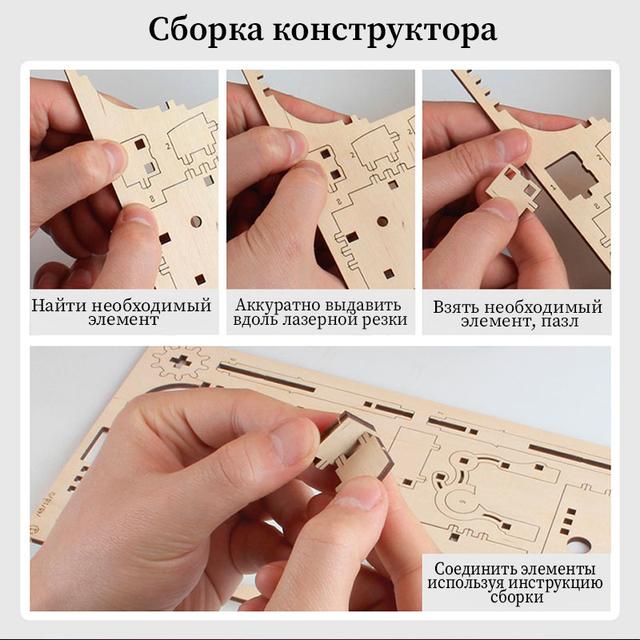 Сборка конструктора

Найти необходимый элемент

Аккуратно выдавить вдоль лазерной резки

Взять необходимый элемент, пазл

Соединить элементы используя инструкцию сборки