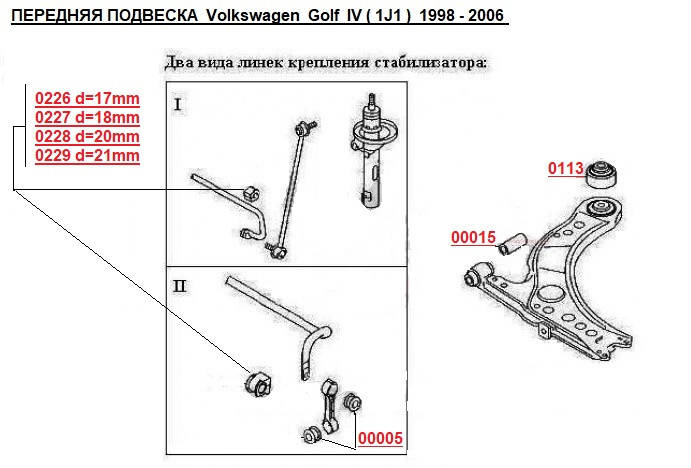 ПЕРЕДНЯЯ ПОДВЕСКА Volkswagen Golf IV ( 1J1 ) 1998 - 2006

Два вида линек крепления стабилизатора:

0226 d=17mm
0227 d=18mm
0228 d=20mm
0229 d=21mm

I

II

0113

00015

00005