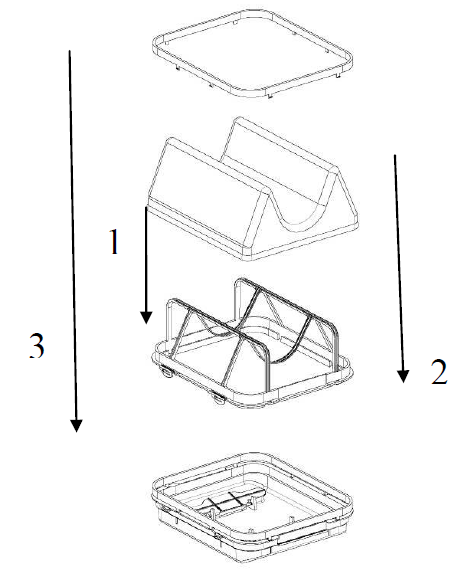 1

3

2