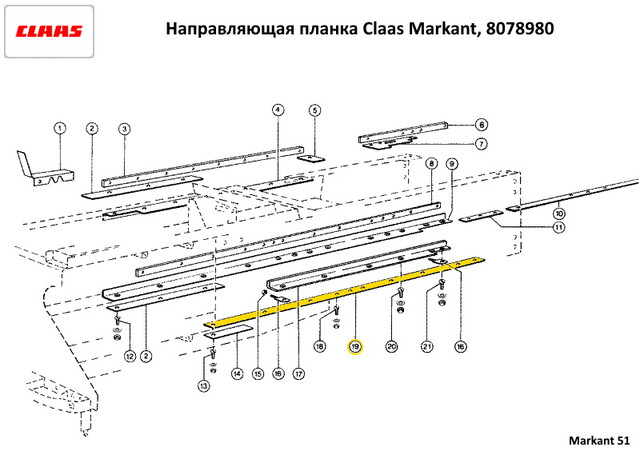 CLAAS

Направляющая планка Claas Markant, 8078980

1
2
3
4
5
6
7
8
9
10
11
12
2
13
14
15
16
17
18
19
20
21
16

Markant 51