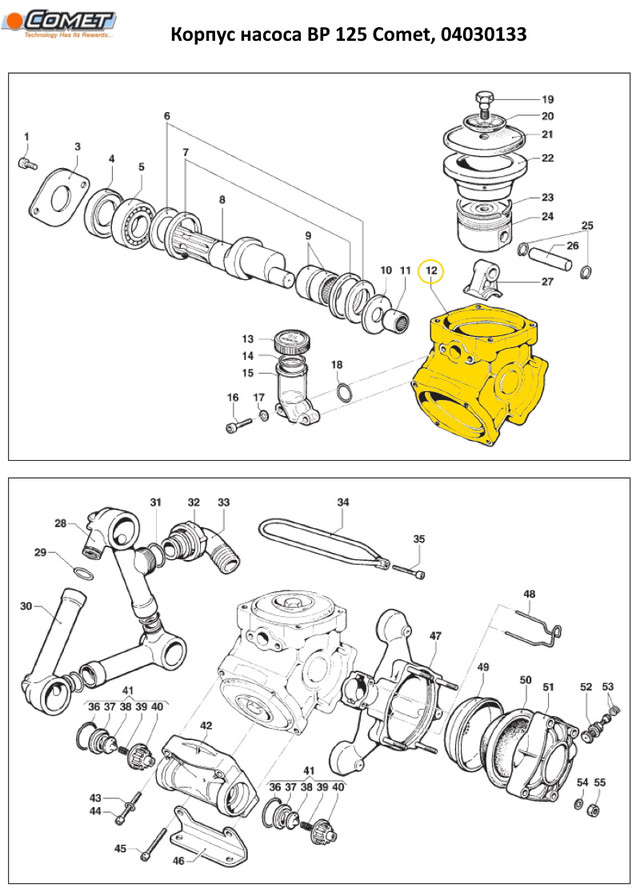 Comet
Technology Has Its Rewards...

Корпус насоса BP 125 Comet, 04030133

1
3
4
5
6
7
8
9
10
11
12
13
14
15
16
17
18
19
20
21
22
23
24
25
26
27

28
29
30
31
32
33
34
35
41
36 37 38 39 40
42
43
44
45
46
41
36 37 38 39 40
47
48
49
50
51
52
53
54
55