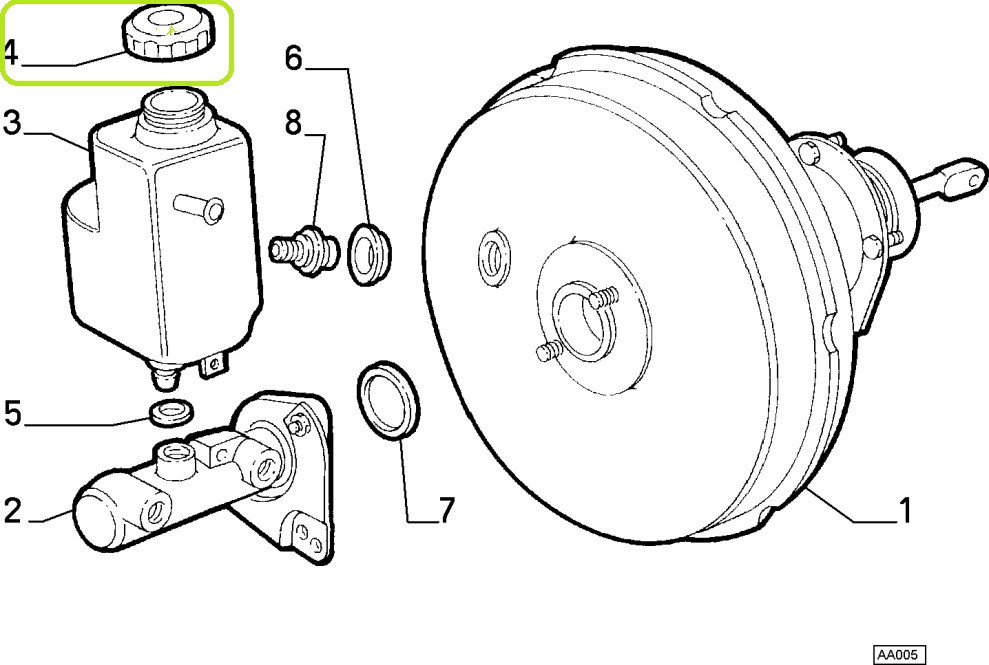 4
3
6
8
5
2
7
1
AA005