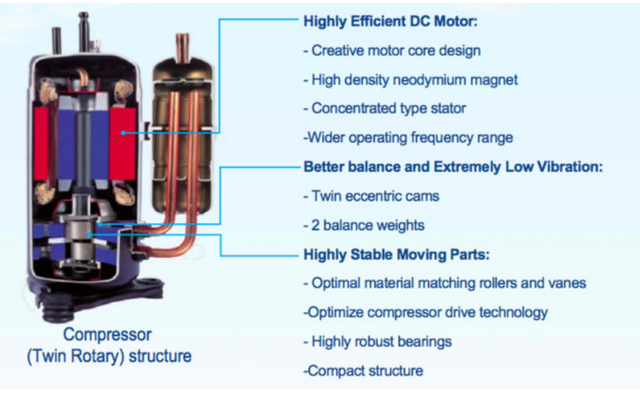 Highly Efficient DC Motor:
- Creative motor core design
- High density neodymium magnet
- Concentrated type stator
-Wider operating frequency range

Better balance and Extremely Low Vibration:
- Twin eccentric cams
- 2 balance weights

Highly Stable Moving Parts:
- Optimal material matching rollers and vanes
-Optimize compressor drive technology
- Highly robust bearings
-Compact structure

Compressor
(Twin Rotary) structure