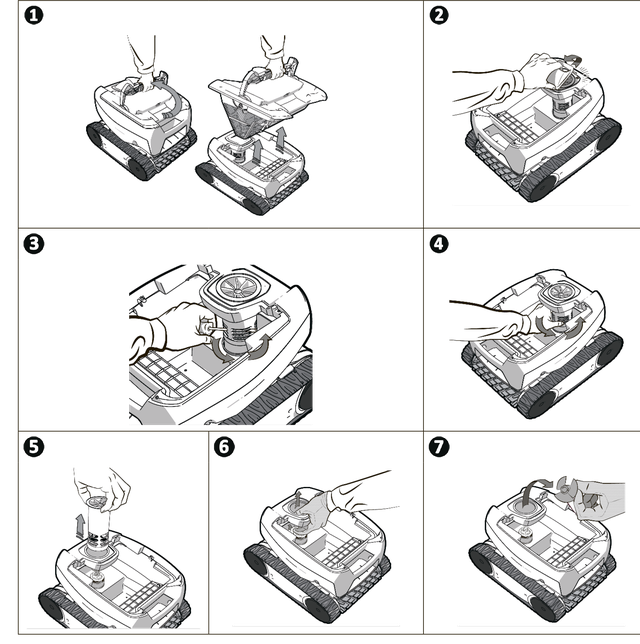 1

2

3

4

5

6

7