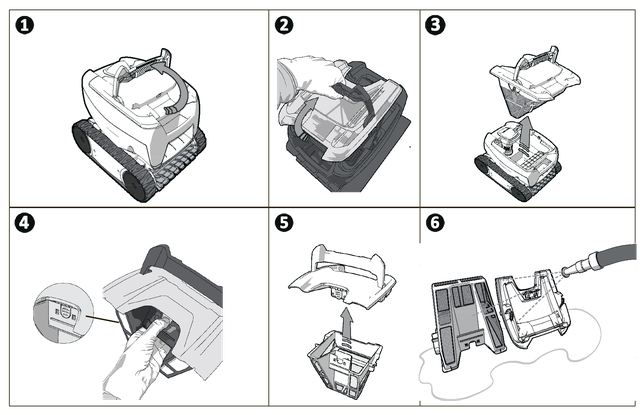 1

2

3

4

5

6