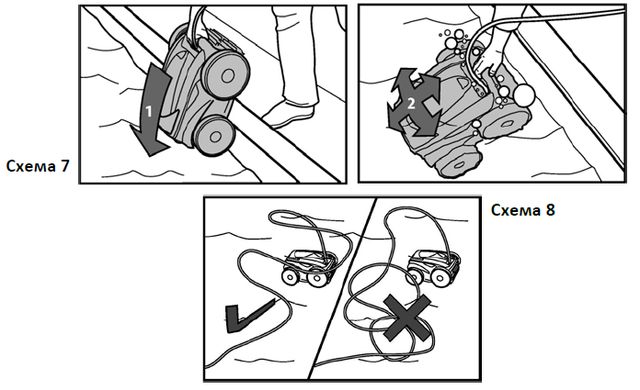 1

2

Схема 7

Схема 8