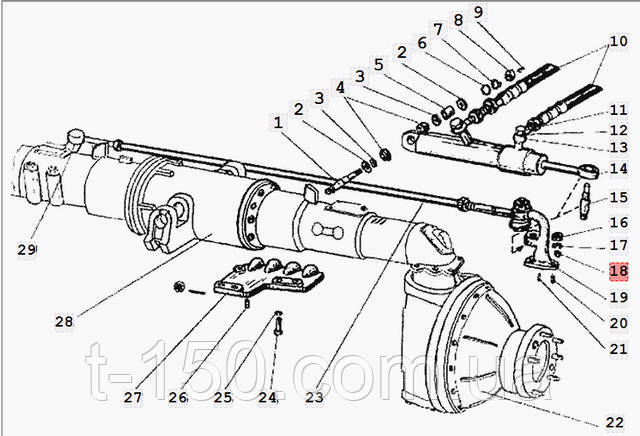 9
8
7
6
2
5
3
4
3
2
1
10
11
12
13
14
15
16
17
18
19
20
21
22
29
28
27
26
25
24
23

t-150.com.ua