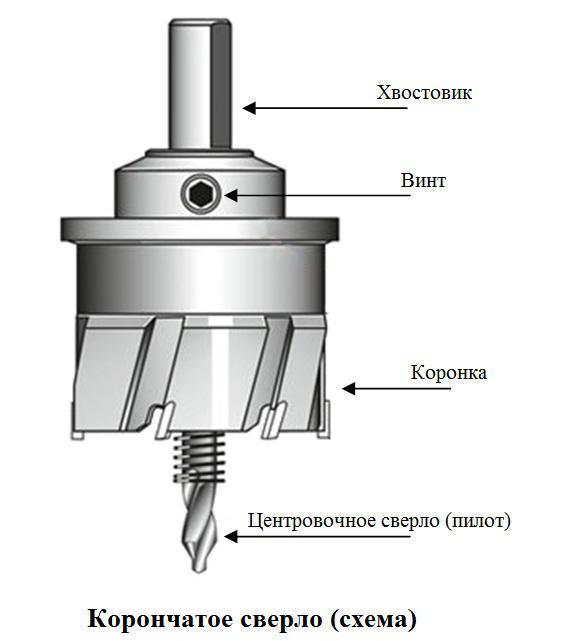 Хвостовик

Винт

Коронка

Центровочное сверло (пилот)

Корончатое сверло (схема)