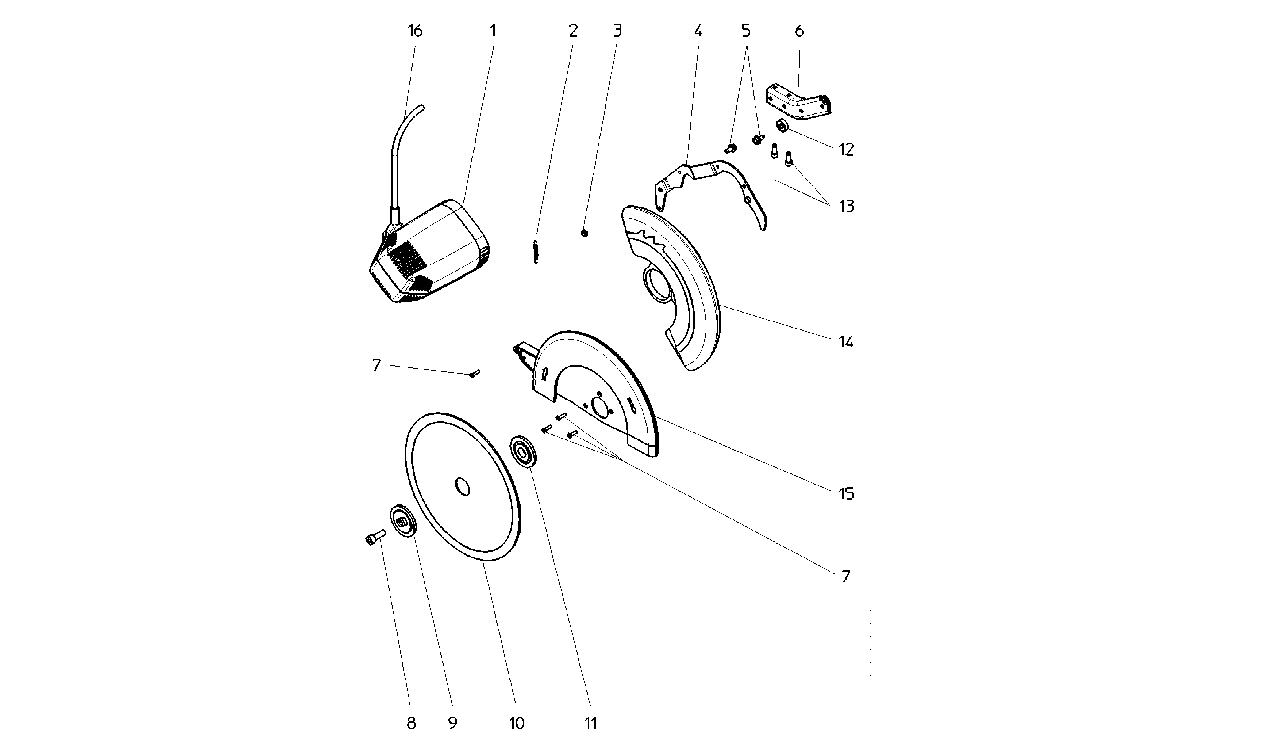 16
1
2
3
4
5
6
12
13
14
7
15
7
8
9
10
11