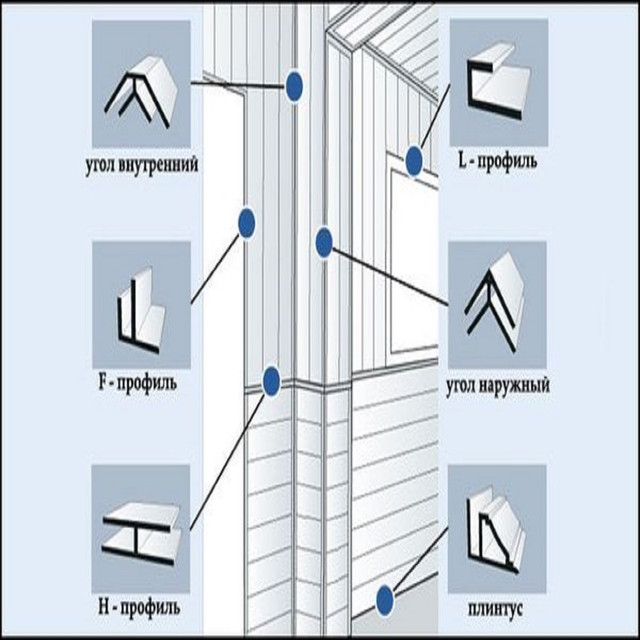 угол внутренний

F - профиль

H - профиль

L - профиль

угол наружный

плинтус