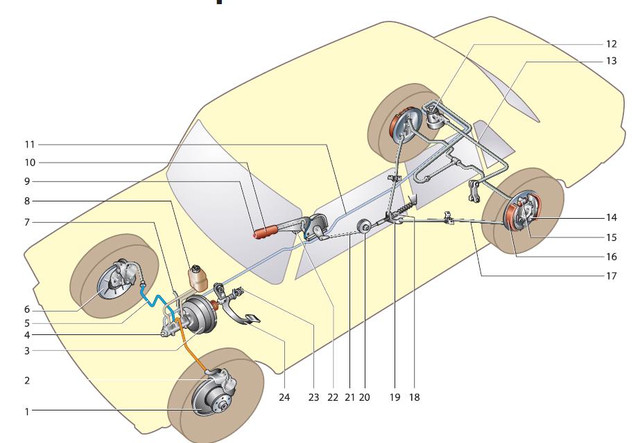 12
13
11
10
9
8
7
14
15
16
17
6
5
4
3
2
1
24 23 22 21 20 19 18