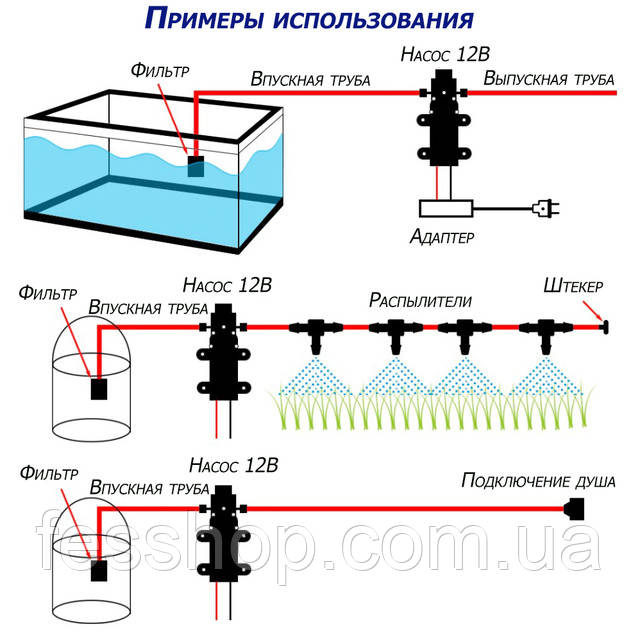 Примеры использования

Фильтр

Впускная труба

Насос 12В

Выпускная труба

Адаптер

Фильтр

Впускная труба

Насос 12В

Распылители

Штекер

Фильтр

Впускная труба

Насос 12В

Подключение душа

fesshop.com.ua