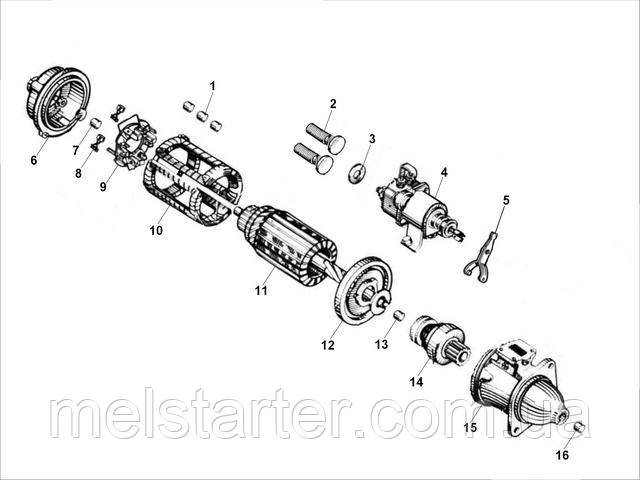 1
2
3
4
5
6
7
8
9
10
11
12
13
14
15
16
melstarter.com.ua