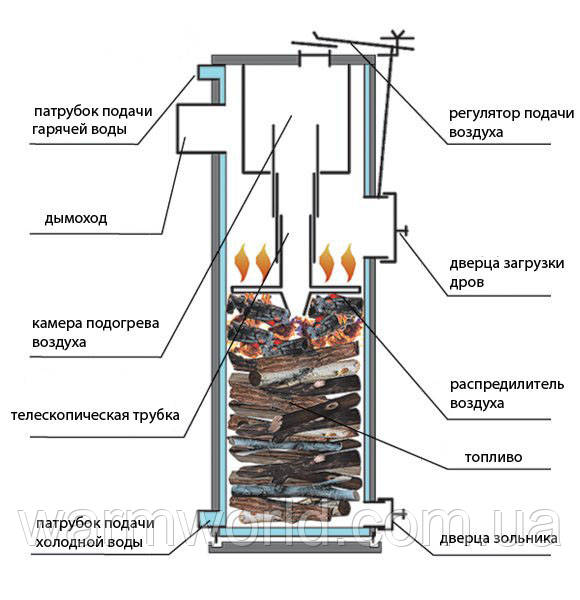 патрубок подачи гарячей воды

дымоход

камера подогрева воздуха

телескопическая трубка

патрубок подачи холодной воды

регулятор подачи воздуха

дверца загрузки дров

распредилитель воздуха

топливо

дверца зольника

warmworld.com.ua