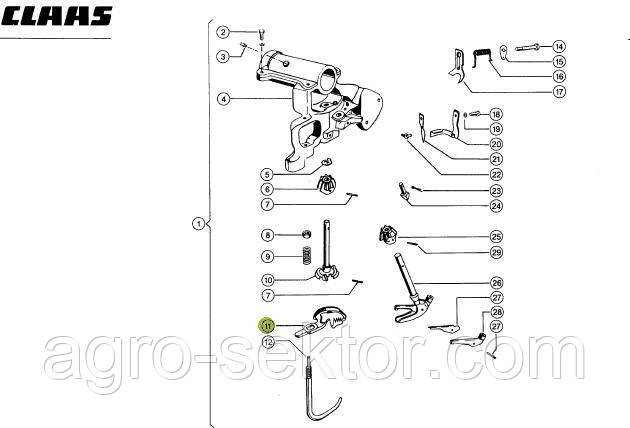 CLAAS

1
2
3
4
5
6
7
8
9
10
7
11
12
14
15
16
17
18
19
20
21
22
23
24
25
29
26
27
28
27

agro-sektor.com