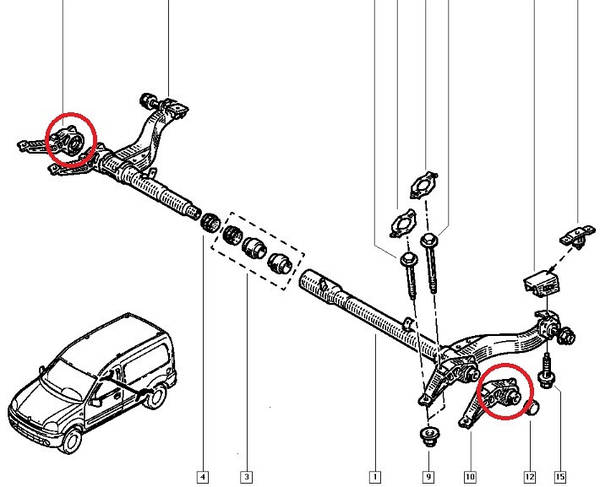 4
3
1
9
10
12
15