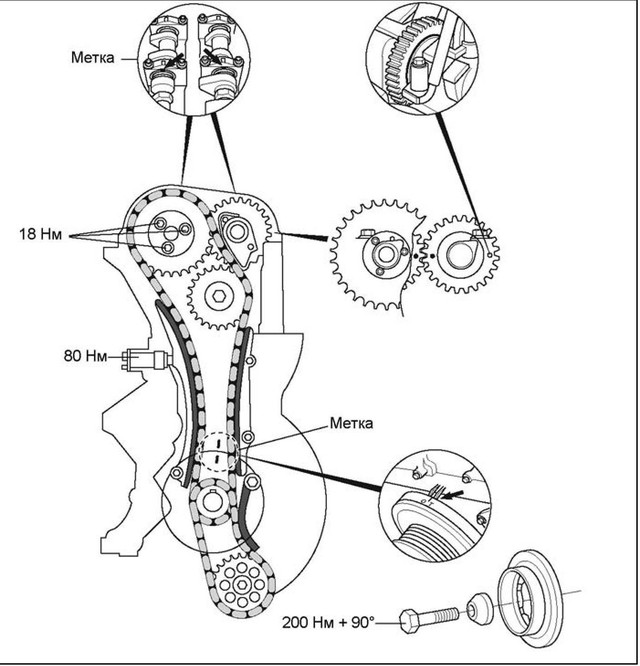 Метка

18 Нм

80 Нм

Метка

200 Нм + 90°