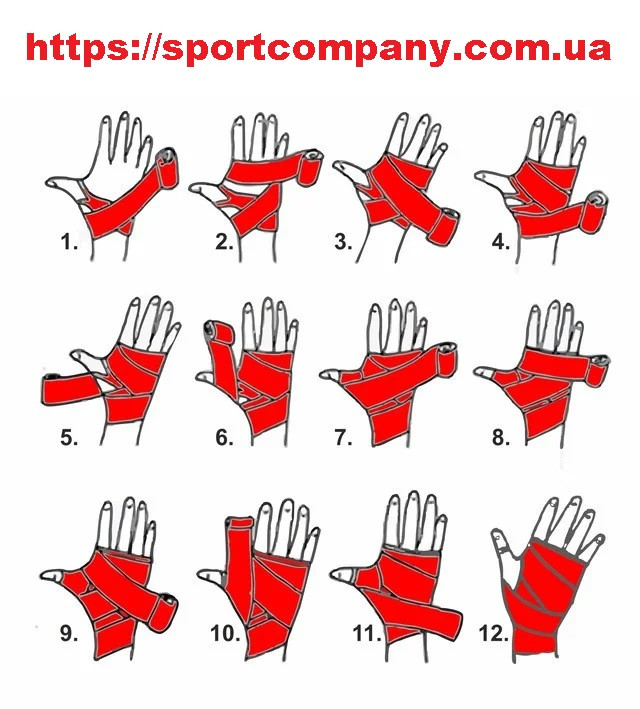 https://sportcompany.com.ua

1.

2.

3.

4.

5.

6.

7.

8.

9.

10.

11.

12.