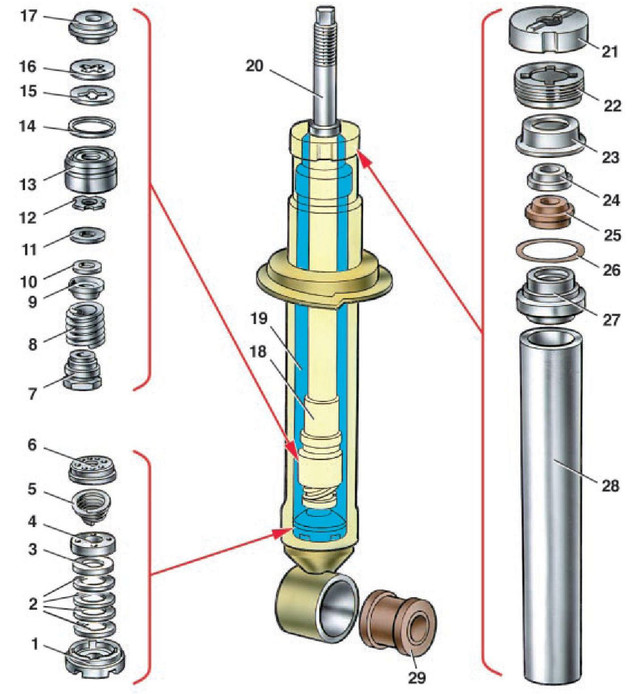 17
16
15
14
13
12
11
10
9
8
7
6
5
4
3
2
1
20
19
18
29
21
22
23
24
25
26
27
28